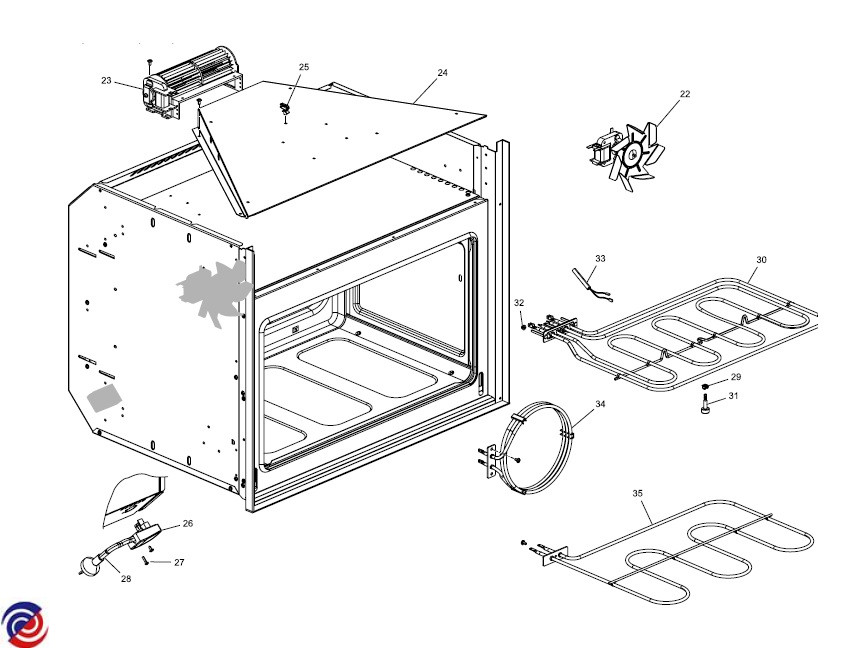 23
25
24
22
33
30
32
29
31
34
35
26
27
28